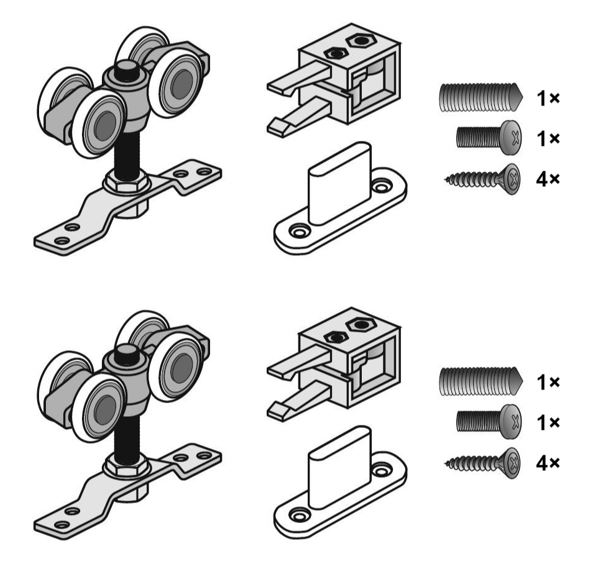 1×
1×
4×

1×
1×
4×